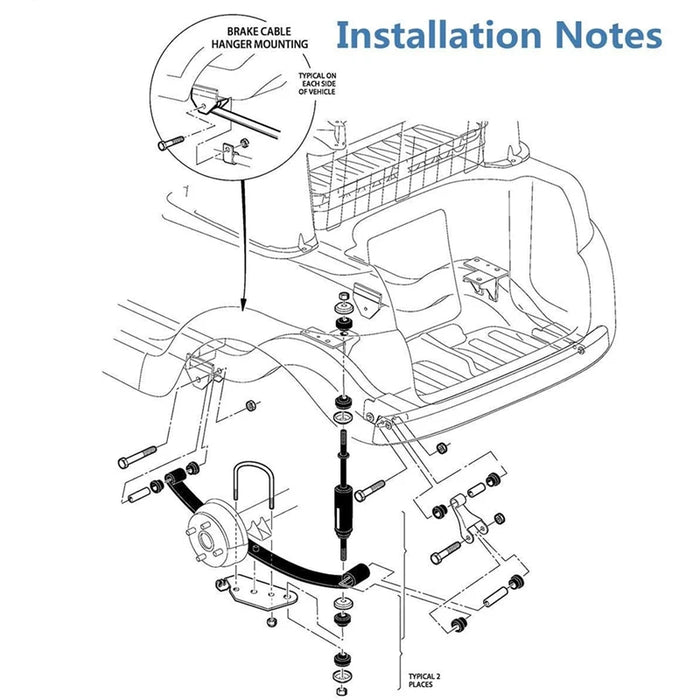 Installation Notes

BRAKE CABLE HANGER MOUNTING

TYPICAL ON EACH SIDE OF VEHICLE

TYPICAL 2 PLACES